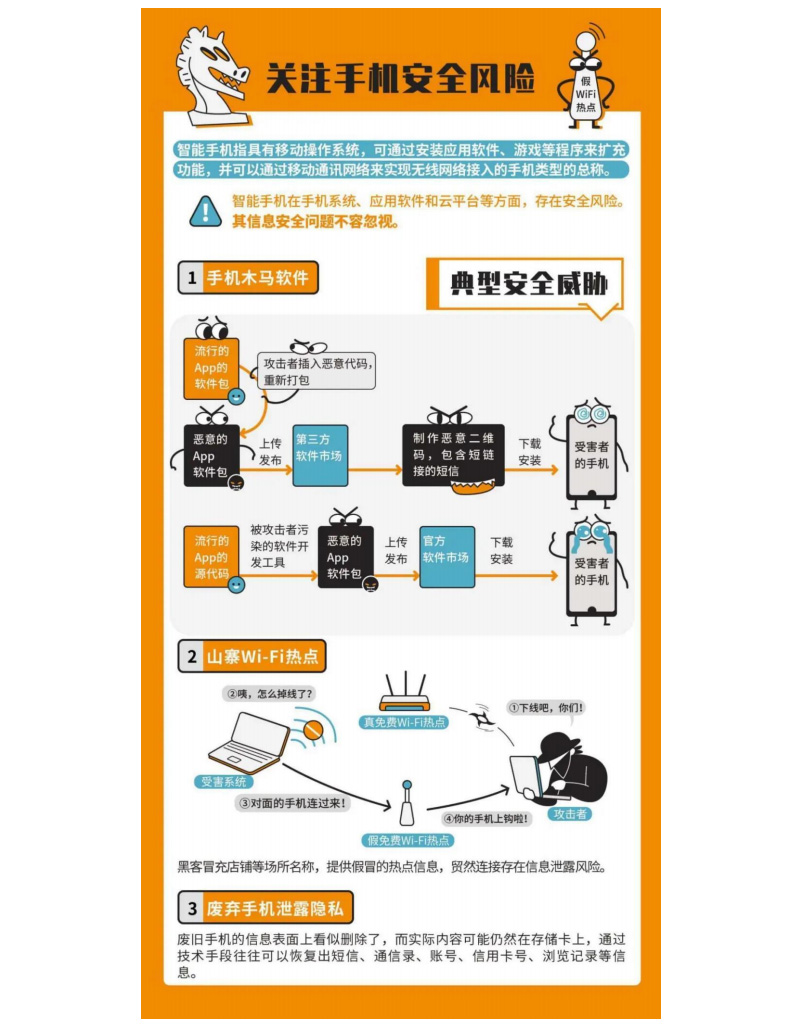 关注手机安全风险

假WiFi热点

智能手机指具有移动操作系统，可通过安装应用软件、游戏等程序来扩充功能，并可以通过移动通讯网络来实现无线网络接入的手机类型的总称。

智能手机在手机系统、应用软件和云平台等方面，存在安全风险。其信息安全问题不容忽视。

1 手机木马软件

典型安全威胁

流行的App的软件包

攻击者插入恶意代码，重新打包

恶意的App软件包

上传发布

第三方软件市场

制作恶意二维码，包含短链接的短信

下载安装

受害者的手机

流行的App的源代码

被攻击者污染的软件开发工具

恶意的App软件包

上传发布

官方软件市场

下载安装

受害者的手机

2 山寨Wi-Fi热点

②咦，怎么掉线了？

真免费Wi-Fi热点

①下线吧，你们！

受害系统

③对面的手机连过来！

④你的手机上钩啦！

攻击者

假免费Wi-Fi热点

黑客冒充店铺等场所名称，提供假冒的热点信息，贸然连接存在信息泄露风险。

3 废弃手机泄露隐私

废旧手机的信息表面上看似删除了，而实际内容可能仍然在存储卡上，通过技术手段往往可以恢复出短信、通信录、账号、信用卡号、浏览记录等信息。